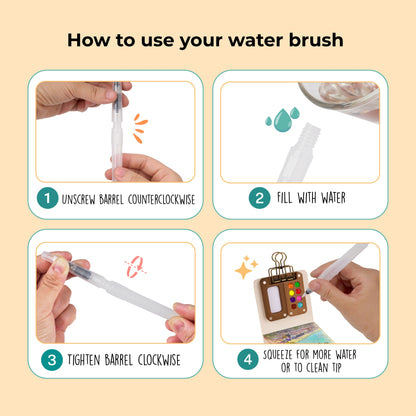 How to use your water brush

1 UNSCREW BARREL COUNTERCLOCKWISE

2 FILL WITH WATER

3 TIGHTEN BARREL CLOCKWISE

4 SQUEEZE FOR MORE WATER OR TO CLEAN TIP