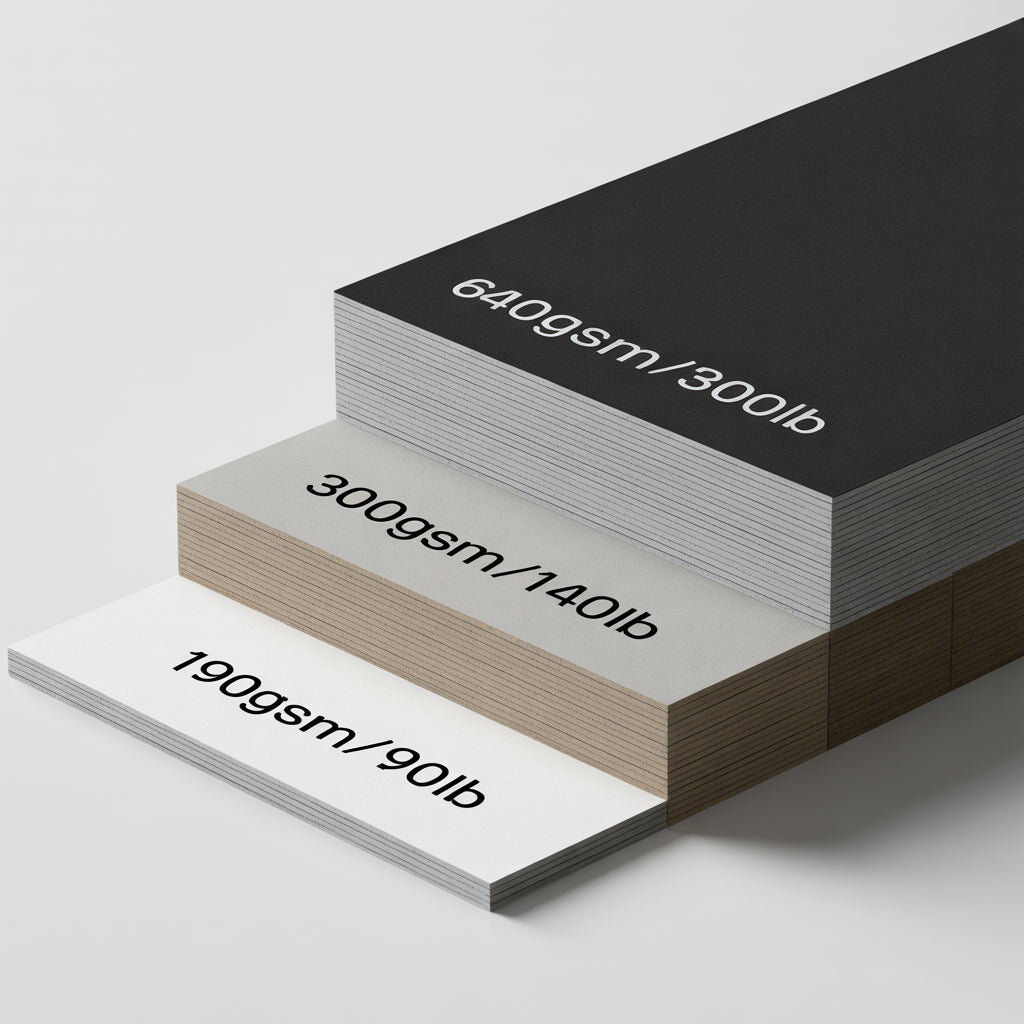 640gsm/300lb

300gsm/140lb

190gsm/90lb