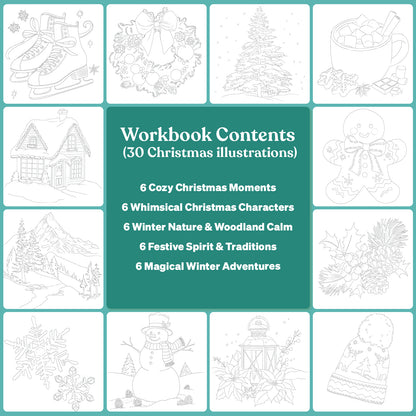 Workbook Contents
(30 Christmas illustrations)

6 Cozy Christmas Moments
6 Whimsical Christmas Characters
6 Winter Nature & Woodland Calm
6 Festive Spirit & Traditions
6 Magical Winter Adventures