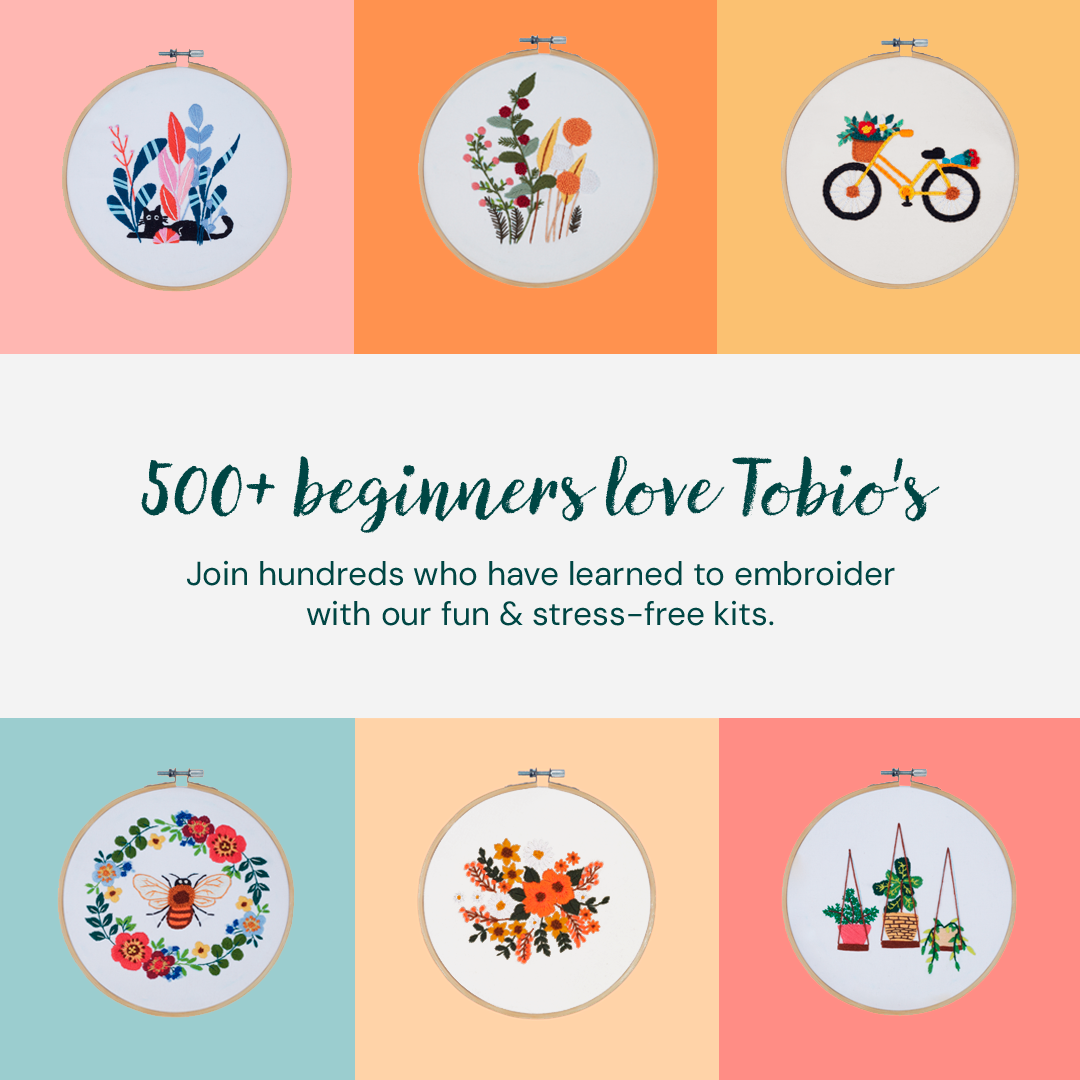 500+ beginners love Tobio's

Join hundreds who have learned to embroider with our fun & stress-free kits.